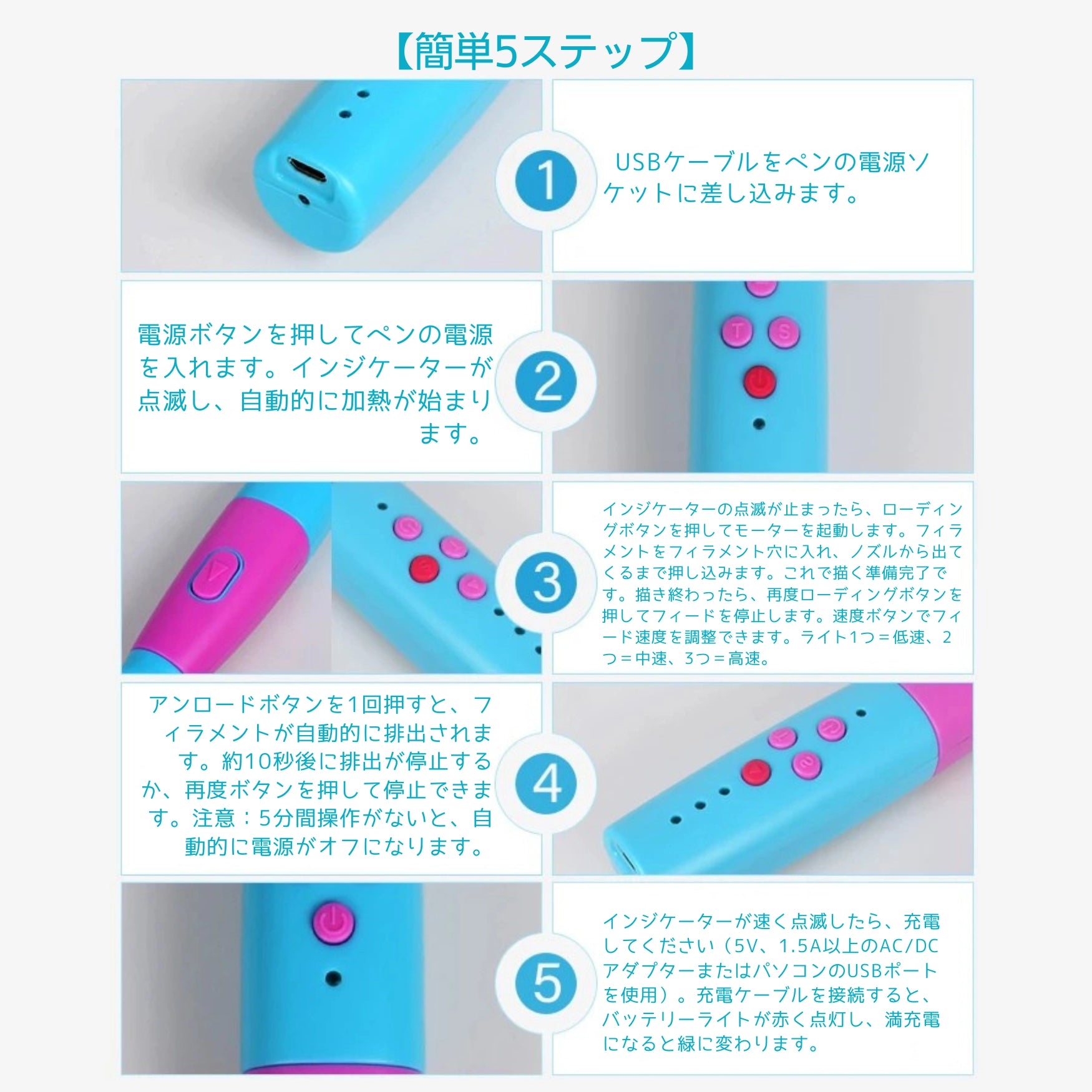 【簡単5ステップ】

1

USBケーブルをペンの電源ソケットに差し込みます。

電源ボタンを押してペンの電源を入れます。インジケーターが点滅し、自動的に加熱が始まります。

2

T S

3

インジケーターの点滅が止まったら、ローディングボタンを押してモーターを起動します。フィラメントをフィラメント穴に入れ、ノズルから出てくるまで押し込みます。これで描く準備完了です。描き終わったら、再度ローディングボタンを押してフィードを停止します。速度ボタンでフィード速度を調整できます。ライト1つ＝低速、2つ＝中速、3つ＝高速。

アンロードボタンを1回押すと、フィラメントが自動的に排出されます。約10秒後に排出が停止するか、再度ボタンを押して停止できます。注意：5分間操作がないと、自動的に電源がオフになります。

4

5

インジケーターが速く点滅したら、充電してください（5V、1.5A以上のAC/DCアダプターまたはパソコンのUSBポートを使用）。充電ケーブルを接続すると、バッテリーライトが赤く点灯し、満充電になると緑に変わります。