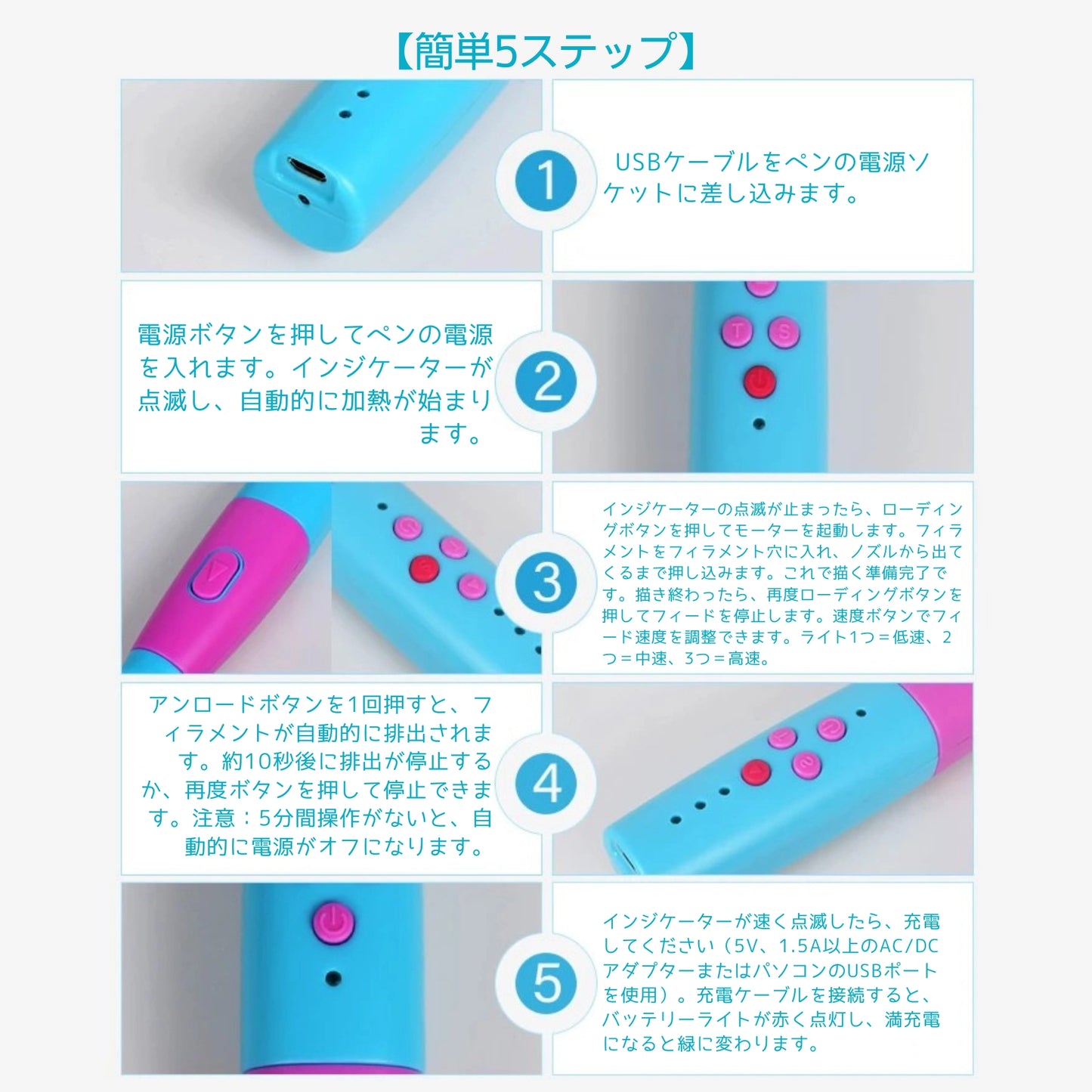 【簡単5ステップ】

1

USBケーブルをペンの電源ソケットに差し込みます。

電源ボタンを押してペンの電源を入れます。インジケーターが点滅し、自動的に加熱が始まります。

2

T S

3

インジケーターの点滅が止まったら、ローディングボタンを押してモーターを起動します。フィラメントをフィラメント穴に入れ、ノズルから出てくるまで押し込みます。これで描く準備完了です。描き終わったら、再度ローディングボタンを押してフィードを停止します。速度ボタンでフィード速度を調整できます。ライト1つ＝低速、2つ＝中速、3つ＝高速。

アンロードボタンを1回押すと、フィラメントが自動的に排出されます。約10秒後に排出が停止するか、再度ボタンを押して停止できます。注意：5分間操作がないと、自動的に電源がオフになります。

4

5

インジケーターが速く点滅したら、充電してください（5V、1.5A以上のAC/DCアダプターまたはパソコンのUSBポートを使用）。充電ケーブルを接続すると、バッテリーライトが赤く点灯し、満充電になると緑に変わります。